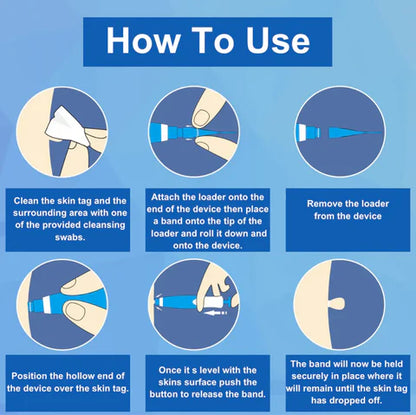 How To Use

Clean the skin tag and the surrounding area with one of the provided cleansing swabs.

Attach the loader onto the end of the device then place a band onto the tip of the loader and roll it down and onto the device.

Remove the loader from the device

Position the hollow end of the device over the skin tag.

Once it s level with the skins surface push the button to release the band.

The band will now be held securely in place where it will remain until the skin tag has dropped off.